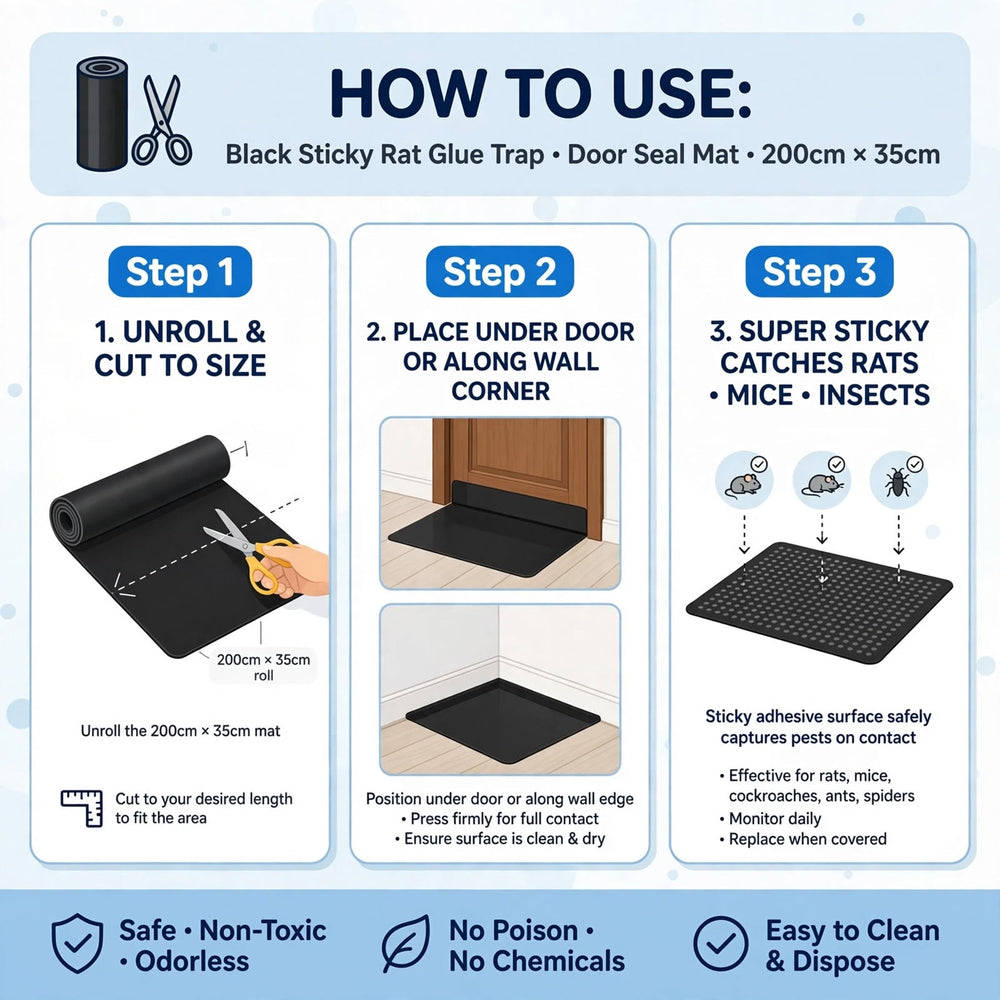 HOW TO USE:
Black Sticky Rat Glue Trap • Door Seal Mat • 200cm × 35cm

Step 1
1. UNROLL & CUT TO SIZE

200cm × 35cm roll

Unroll the 200cm × 35cm mat

Cut to your desired length to fit the area

Step 2
2. PLACE UNDER DOOR OR ALONG WALL CORNER

Position under door or along wall edge
• Press firmly for full contact
• Ensure surface is clean & dry

Step 3
3. SUPER STICKY CATCHES RATS • MICE • INSECTS

Sticky adhesive surface safely captures pests on contact

• Effective for rats, mice, cockroaches, ants, spiders
• Monitor daily
• Replace when covered

Safe • Non-Toxic • Odorless

No Poison • No Chemicals

Easy to Clean & Dispose